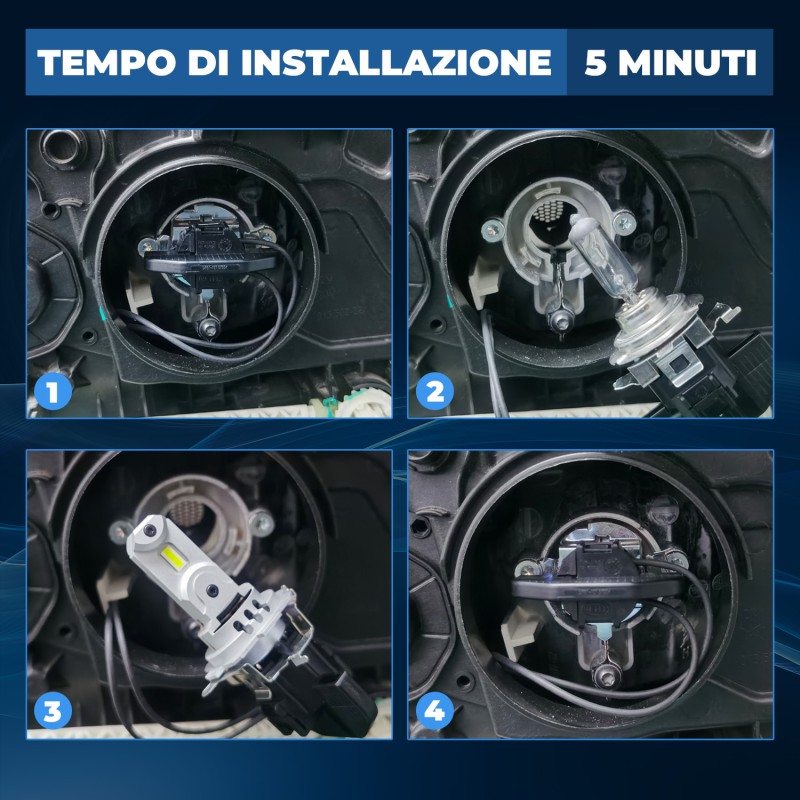 TEMPO DI INSTALLAZIONE 5 MINUTI

1

2

3

4