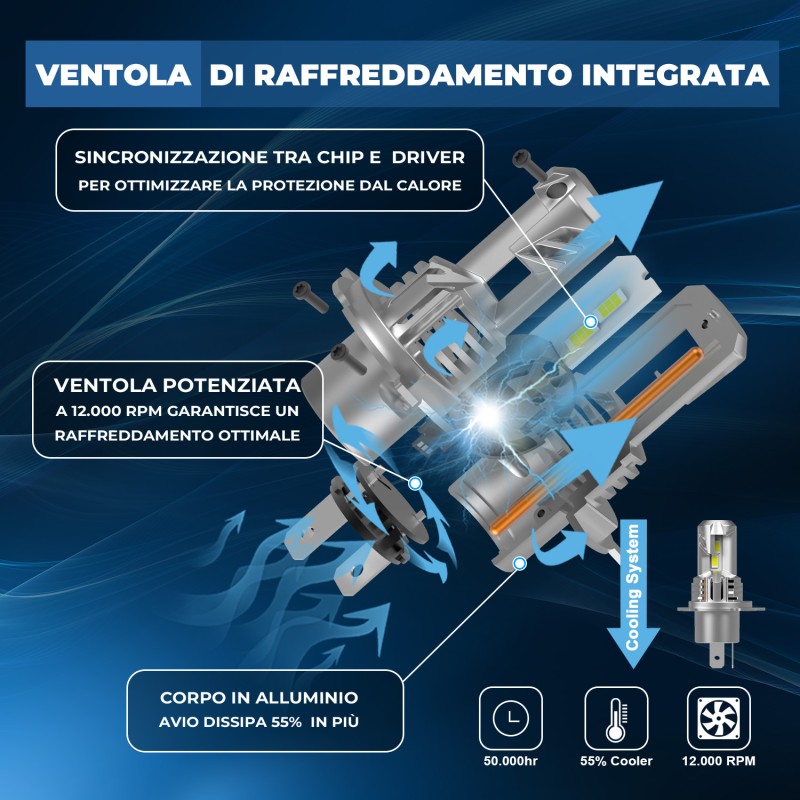 VENTOLA DI RAFFREDDAMENTO INTEGRATA

SINCRONIZZAZIONE TRA CHIP E DRIVER PER OTTIMIZZARE LA PROTEZIONE DAL CALORE

VENTOLA POTENZIATA A 12.000 RPM GARANTISCE UN RAFFREDDAMENTO OTTIMALE

Cooling System

CORPO IN ALLUMINIO AVIO DISSIPA 55% IN PIÙ

50.000hr

55% Cooler

12.000 RPM